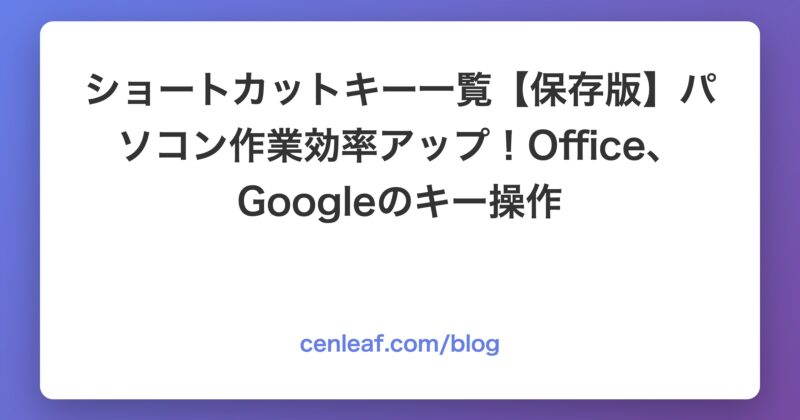 ショートカットキー一覧【保存版】パソコン作業効率アップ！Office、Googleのキー操作

cenleaf.com/blog